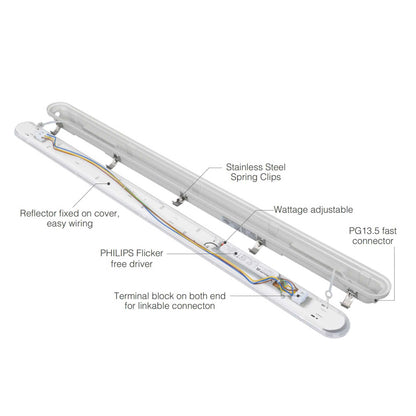 Stainless Steel Spring Clips

Reflector fixed on cover, easy wiring

Wattage adjustable

PG13.5 fast connector

PHILIPS Flicker free driver

Terminal block on both end for linkable connecton